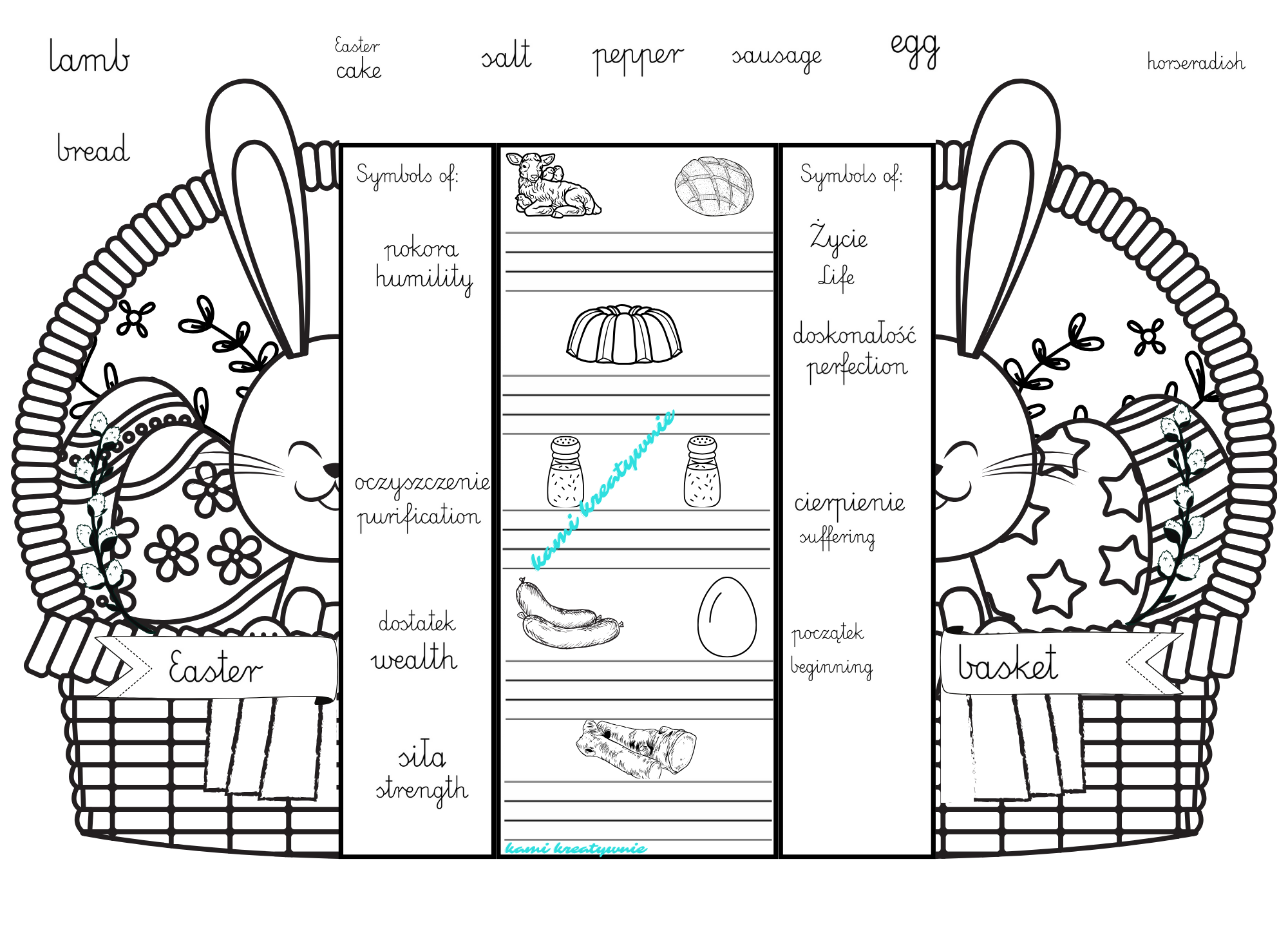 lamb

Easter cake

salt

pepper

sausage

egg

horseradish

bread

Symbols of:

pokora
humility

oczyszczenie
purification

dostatek
wealth

siła
strength

kami kreatywnie

kami kreatywnie

Symbols of:

Życie
Life

doskonałość
perfection

cierpienie
suffering

początek
beginning

Easter

basket