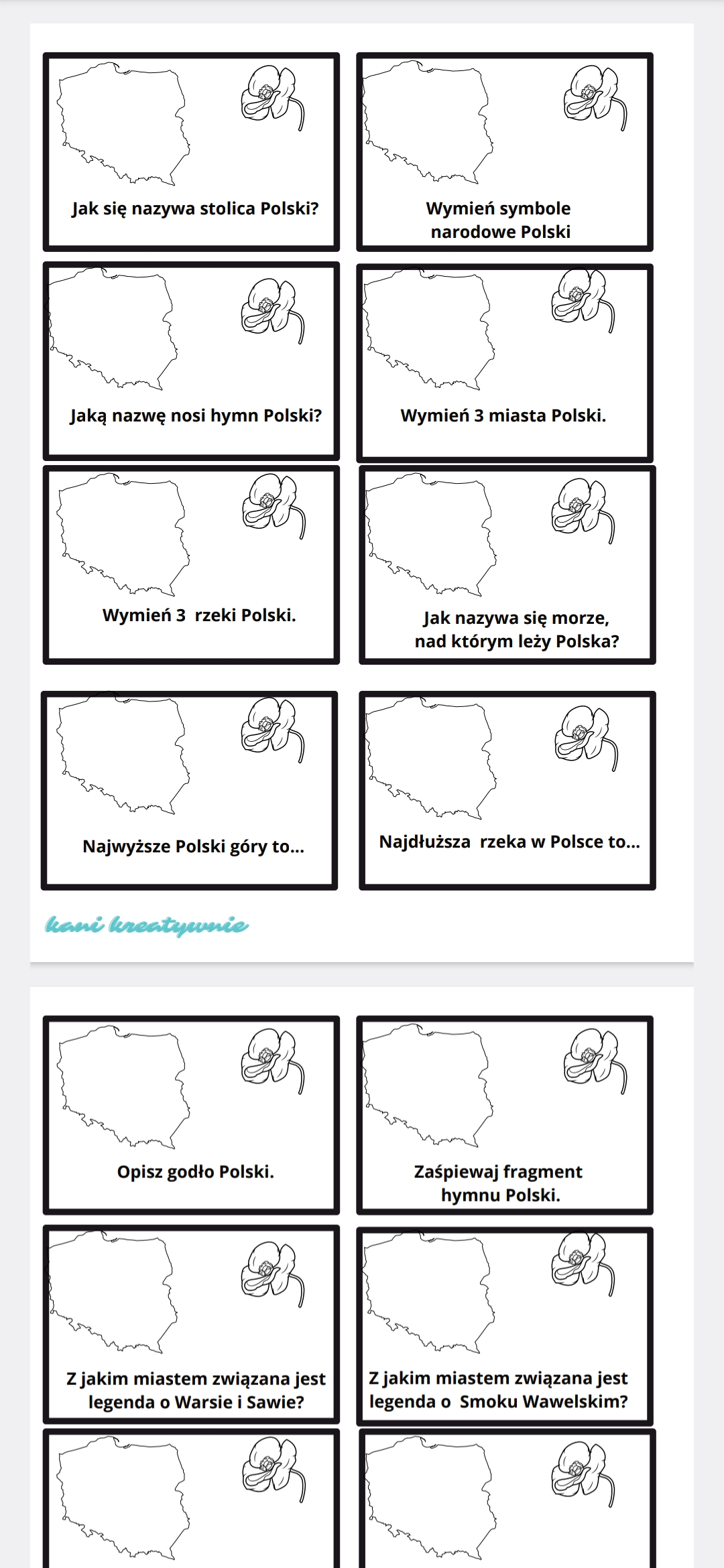 Jak się nazywa stolica Polski?

Wymień symbole narodowe Polski

Jaką nazwę nosi hymn Polski?

Wymień 3 miasta Polski.

Wymień 3 rzeki Polski.

Jak nazywa się morze, nad którym leży Polska?

Najwyższe Polski góry to...

Najdłuższa rzeka w Polsce to...

kani kreatywnie

Opisz godło Polski.

Zaśpiewaj fragment hymnu Polski.

Z jakim miastem związana jest legenda o Warsie i Sawie?

Z jakim miastem związana jest legenda o Smoku Wawelskim?