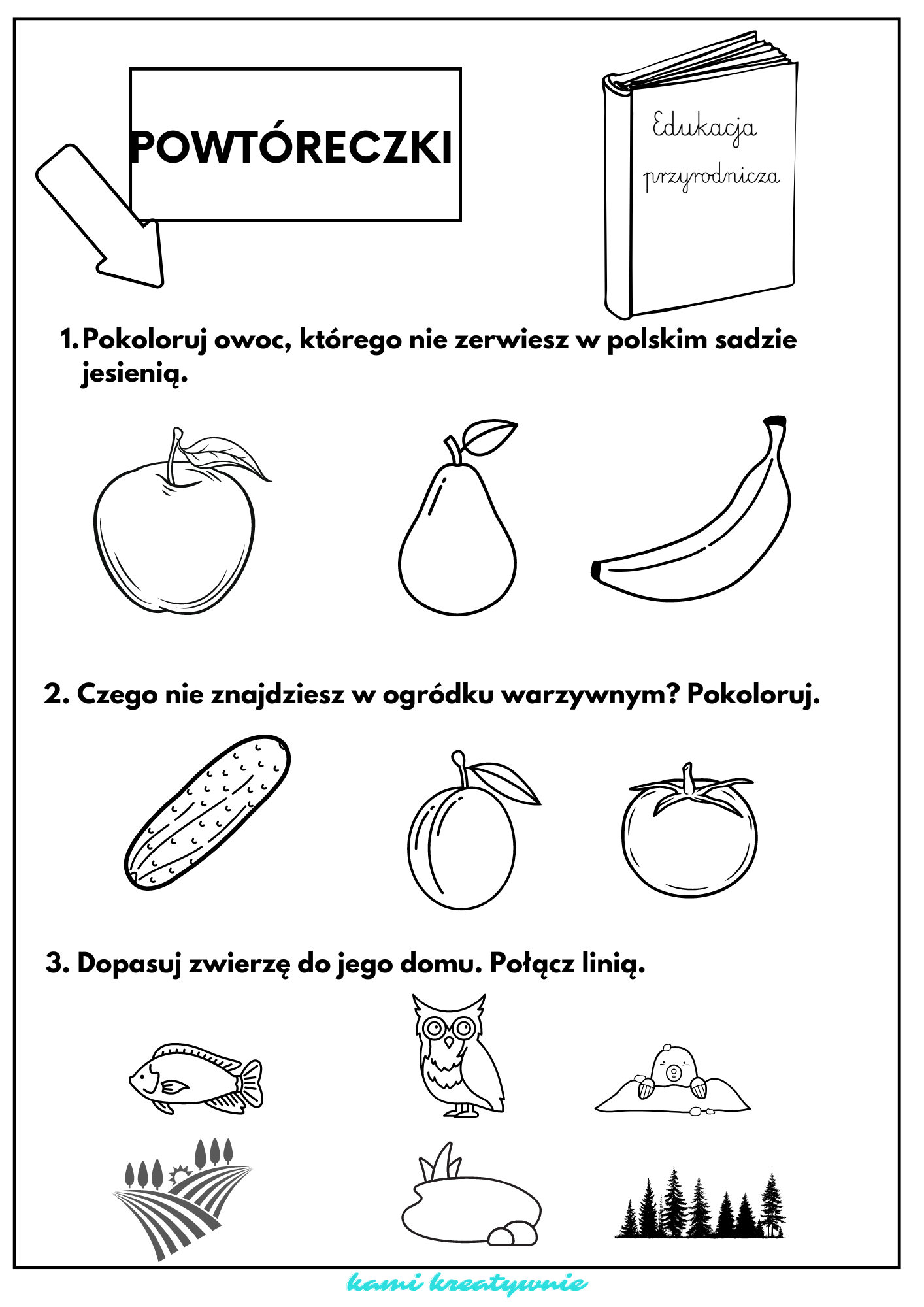 POWTÓRECZKI

Edukacja przyrodnicza

1. Pokoloruj owoc, którego nie zerwiesz w polskim sadzie jesienią.

2. Czego nie znajdziesz w ogródku warzywnym? Pokoloruj.

3. Dopasuj zwierzę do jego domu. Połącz linią.

kami kreatywnie