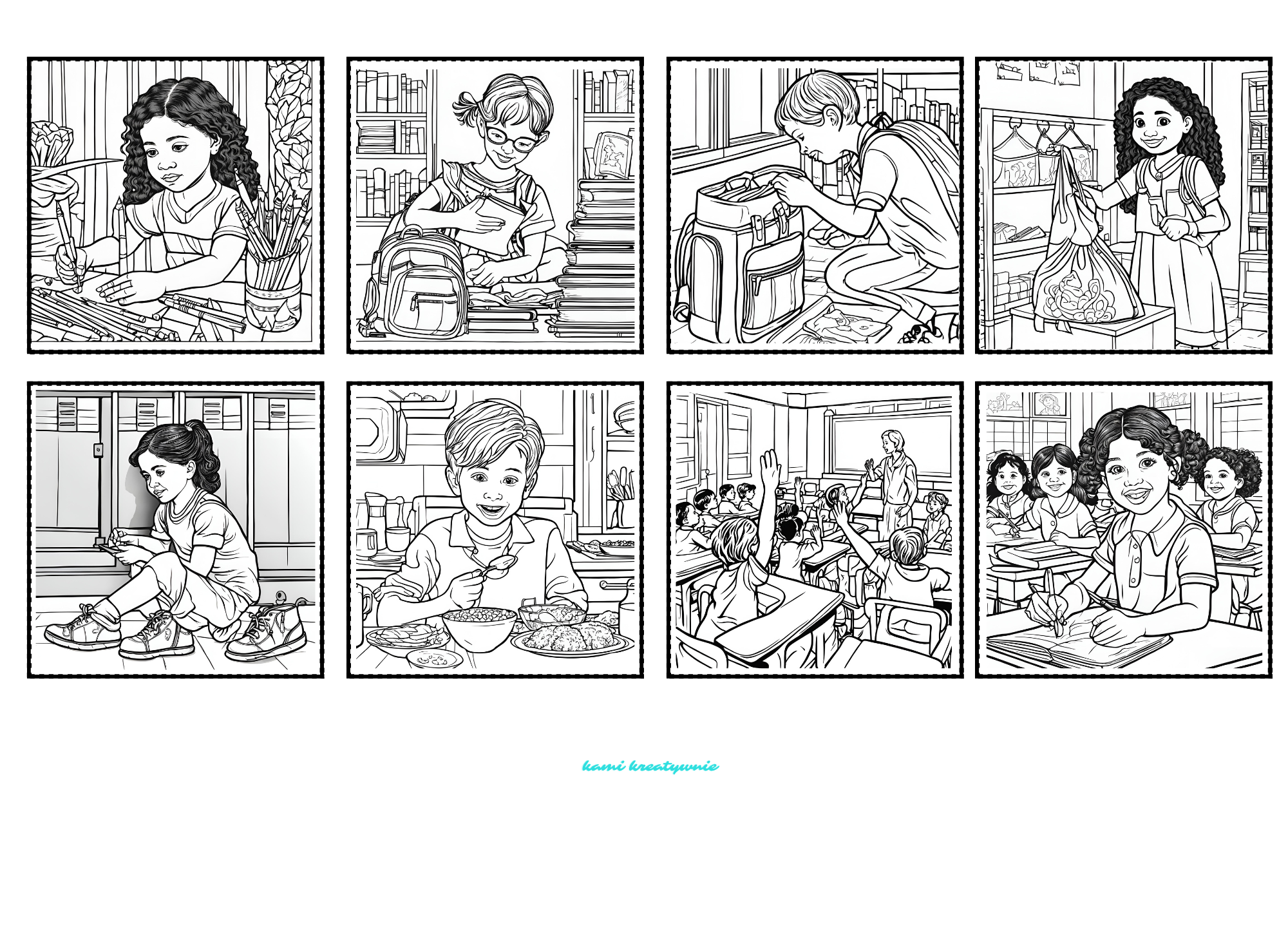 kami kreatywnie