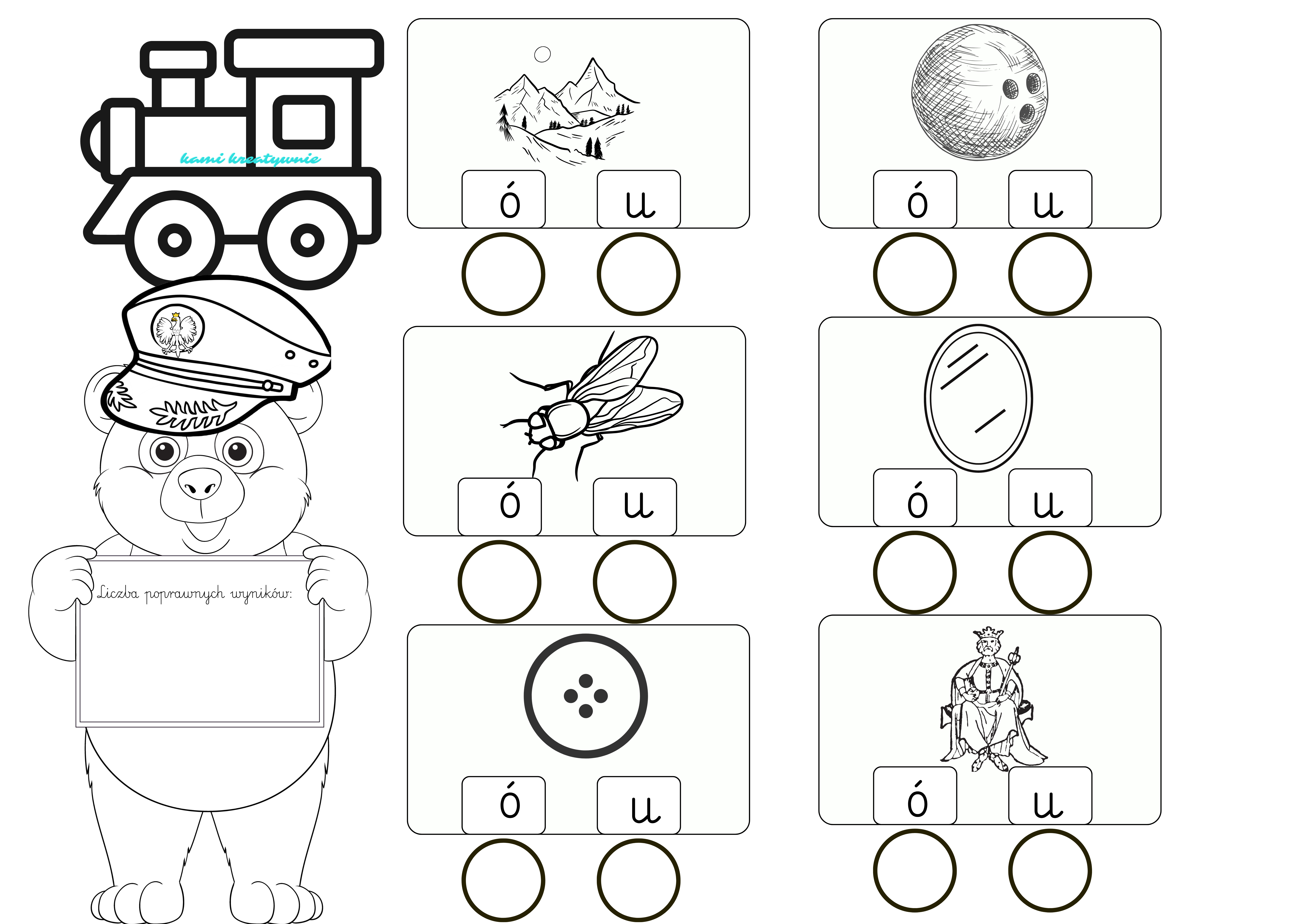 kami kreatywnie

Liczba poprawnych wyników:

ó u

ó u

ó u

ó u

ó u

ó u